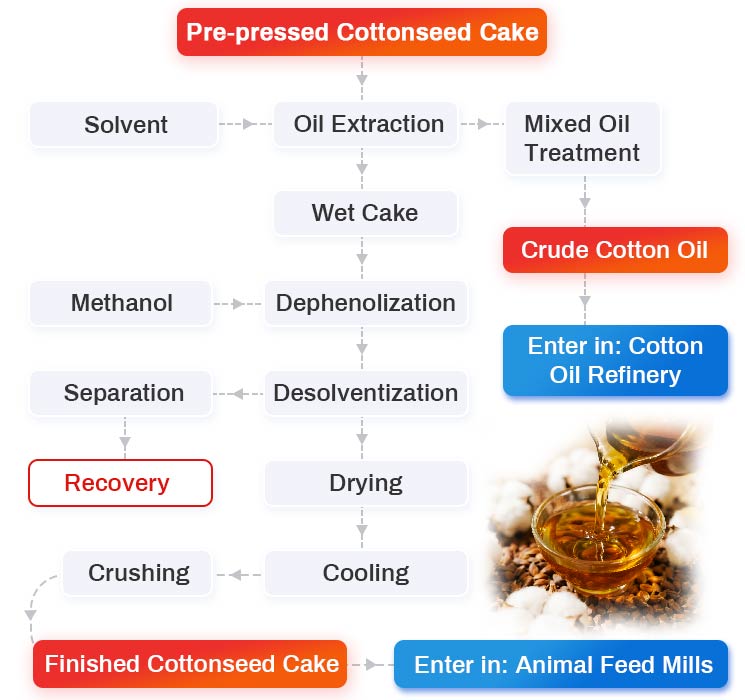 Pre-pressed Cottonseed Cake

Solvent

Oil Extraction

Mixed Oil Treatment

Wet Cake

Crude Cotton Oil

Methanol

Dephenolization

Enter in: Cotton Oil Refinery

Separation

Desolventization

Recovery

Drying

Crushing

Cooling

Finished Cottonseed Cake

Enter in: Animal Feed Mills